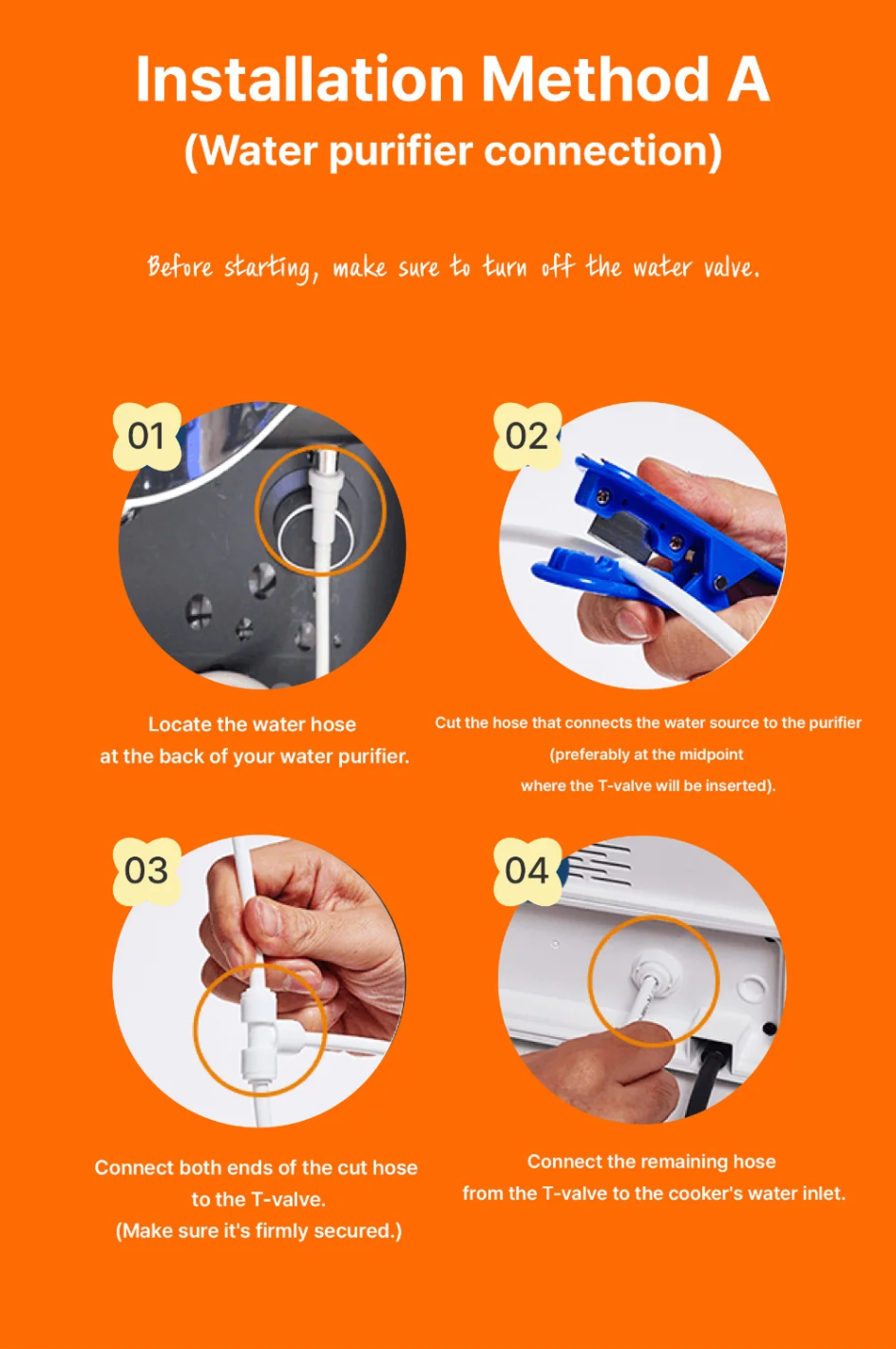 Installation Method A
(Water purifier connection)

Before starting, make sure to turn off the water valve.

01

Locate the water hose at the back of your water purifier.

02

Cut the hose that connects the water source to the purifier (preferably at the midpoint where the T-valve will be inserted).

03

Connect both ends of the cut hose to the T-valve. (Make sure it's firmly secured.)

04

Connect the remaining hose from the T-valve to the cooker's water inlet.