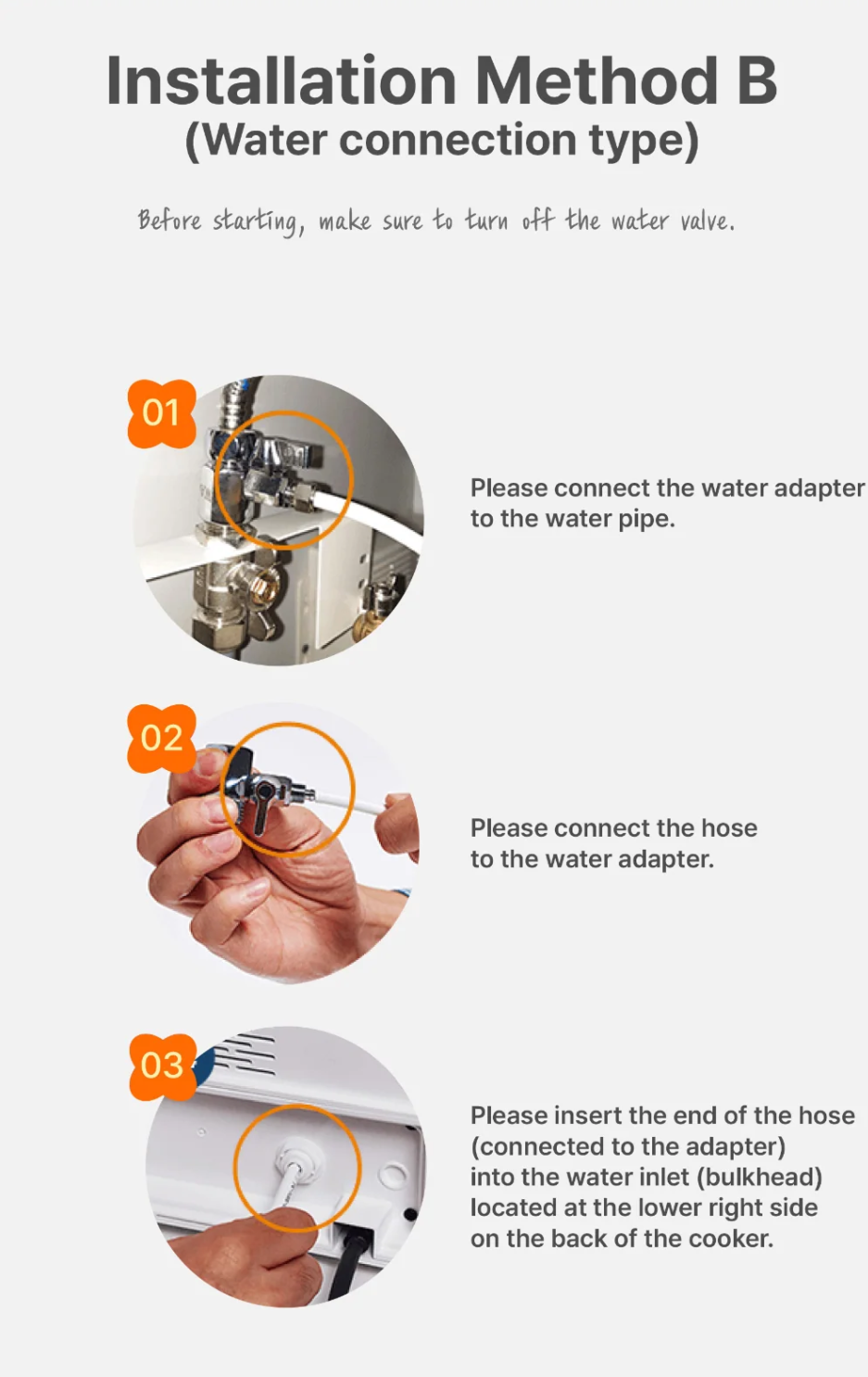 Installation Method B
(Water connection type)

Before starting, make sure to turn off the water valve.

01

Please connect the water adapter to the water pipe.

02

Please connect the hose to the water adapter.

03

Please insert the end of the hose (connected to the adapter) into the water inlet (bulkhead) located at the lower right side on the back of the cooker.